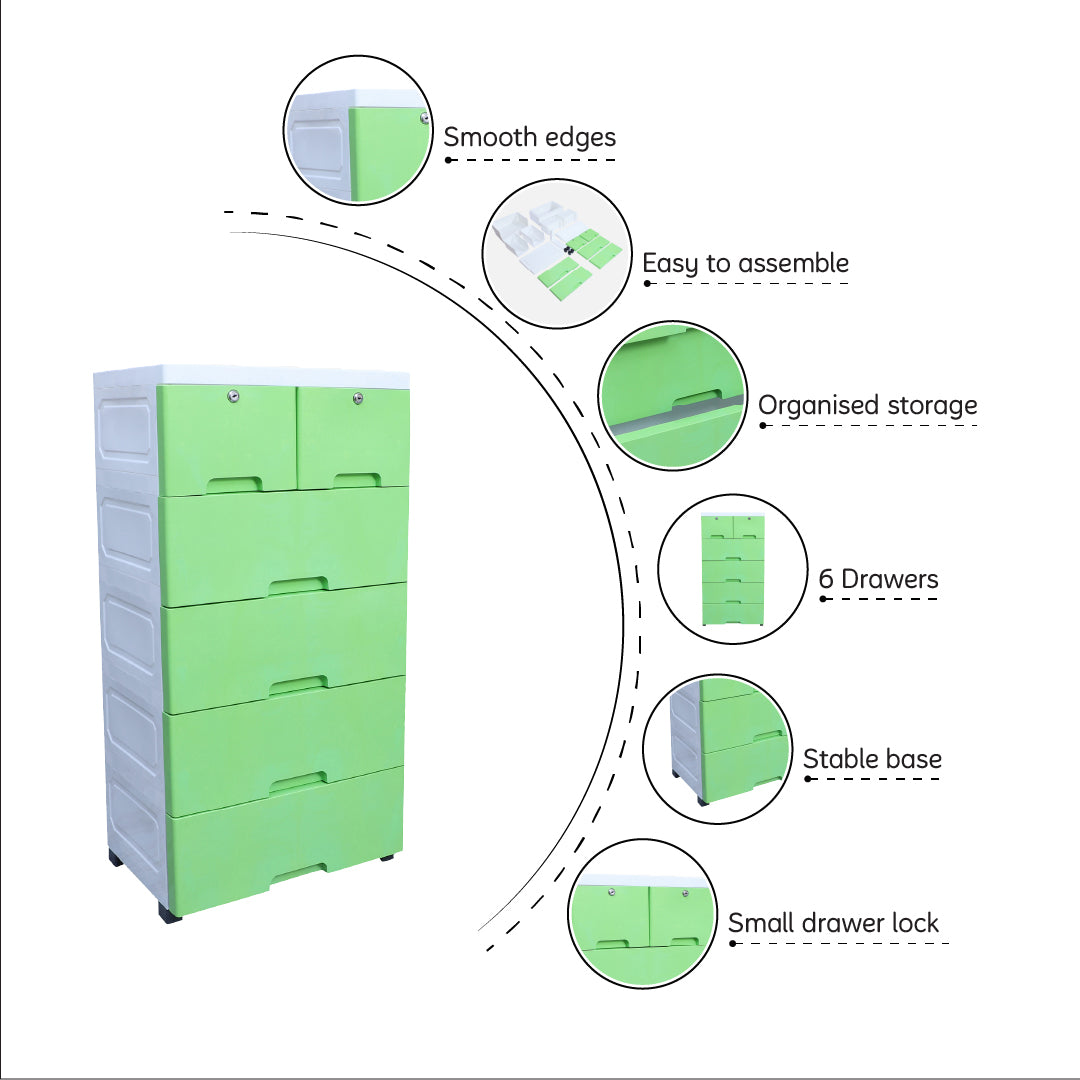 Smooth edges

Easy to assemble

Organised storage

6 Drawers

Stable base

Small drawer lock