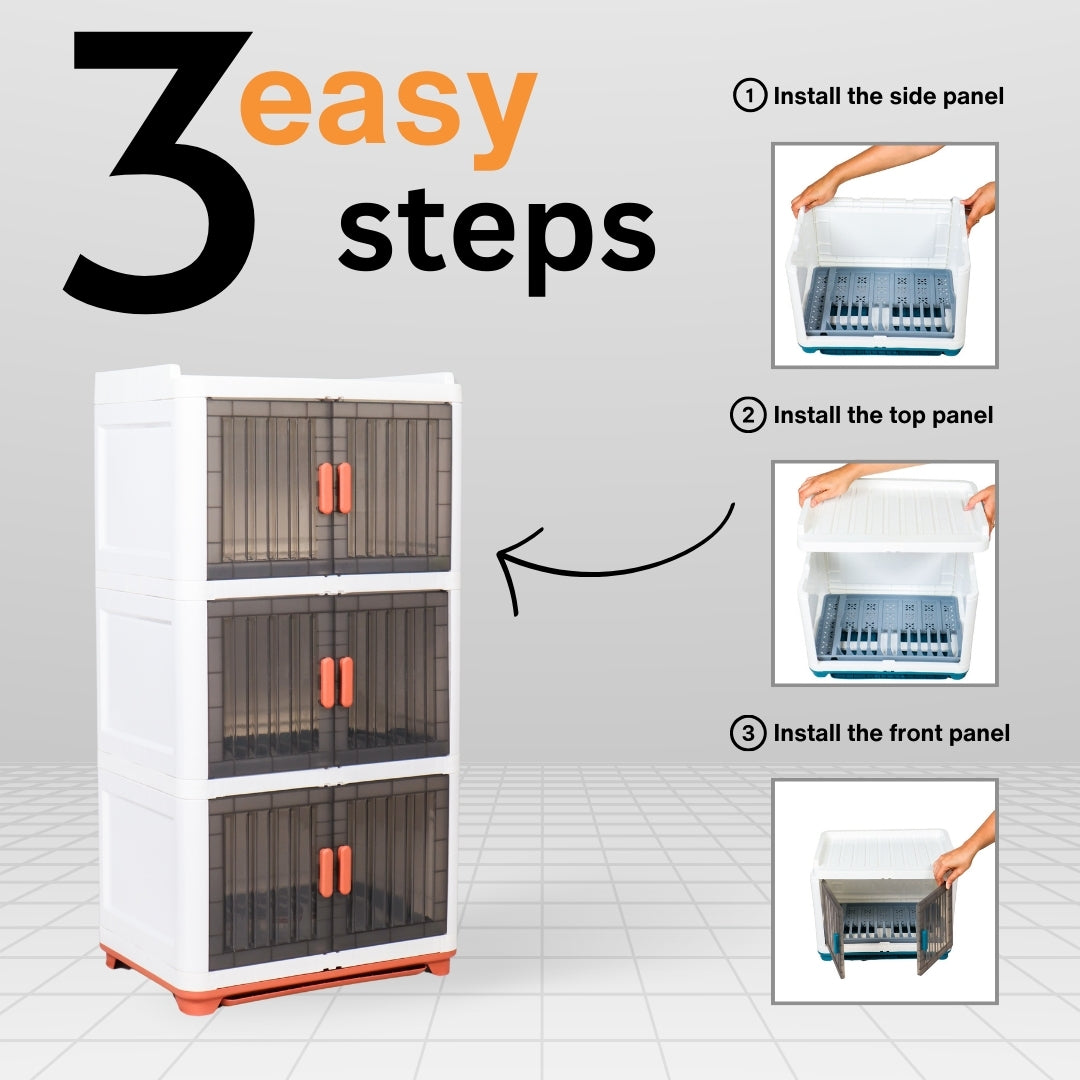 3 easy steps

1 Install the side panel

2 Install the top panel

3 Install the front panel